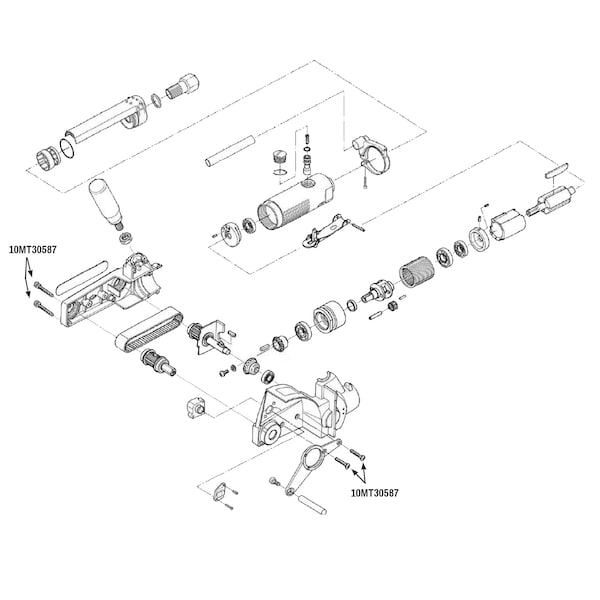 10MT30587

10MT30587